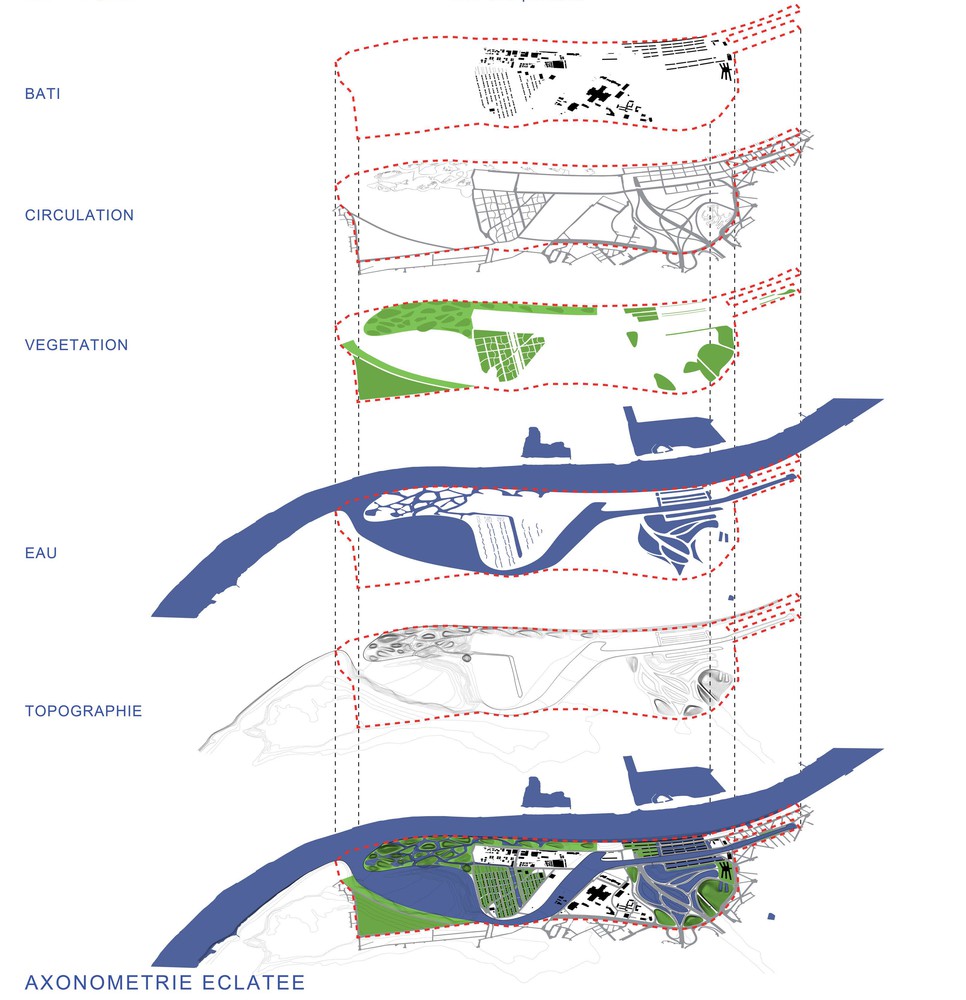 BATI

CIRCULATION

VEGETATION

EAU

TOPOGRAPHIE

AXONOMETRIE ECLATEE